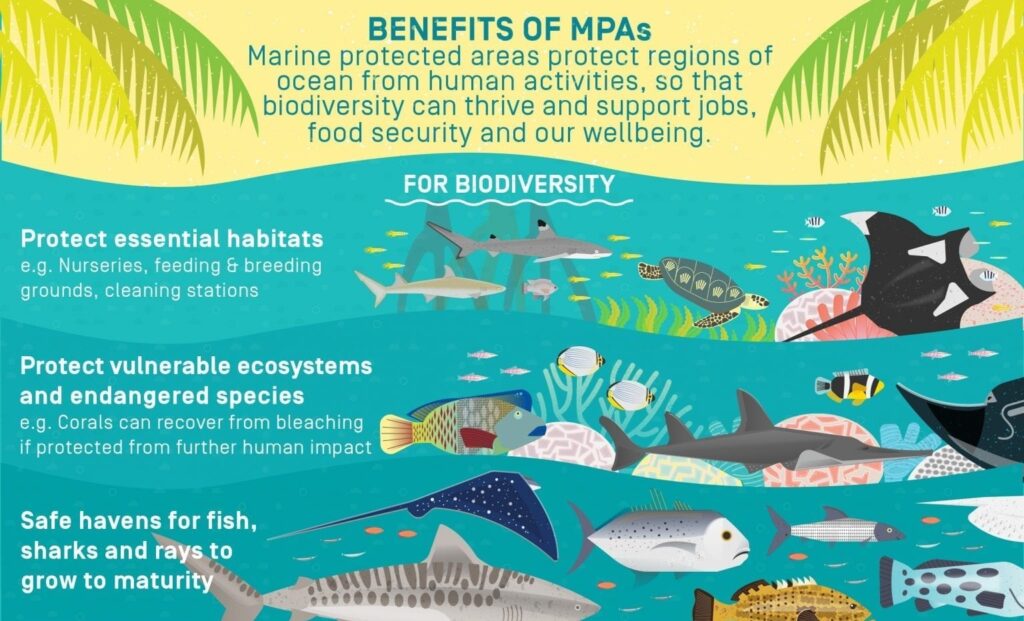 BENEFITS OF MPAs
Marine protected areas protect regions of ocean from human activities, so that biodiversity can thrive and support jobs, food security and our wellbeing.

FOR BIODIVERSITY

Protect essential habitats
e.g. Nurseries, feeding & breeding grounds, cleaning stations

Protect vulnerable ecosystems and endangered species
e.g. Corals can recover from bleaching if protected from further human impact

Safe havens for fish, sharks and rays to grow to maturity